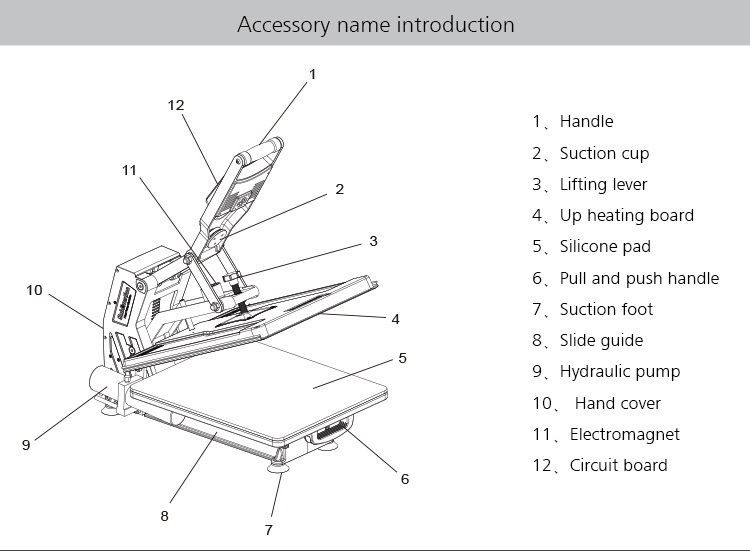 Accessory name introduction

1
12
11
2
3
10
4
5
9
6
8
7

1、Handle
2、Suction cup
3、Lifting lever
4、Up heating board
5、Silicone pad
6、Pull and push handle
7、Suction foot
8、Slide guide
9、Hydraulic pump
10、 Hand cover
11、Electromagnet
12、Circuit board